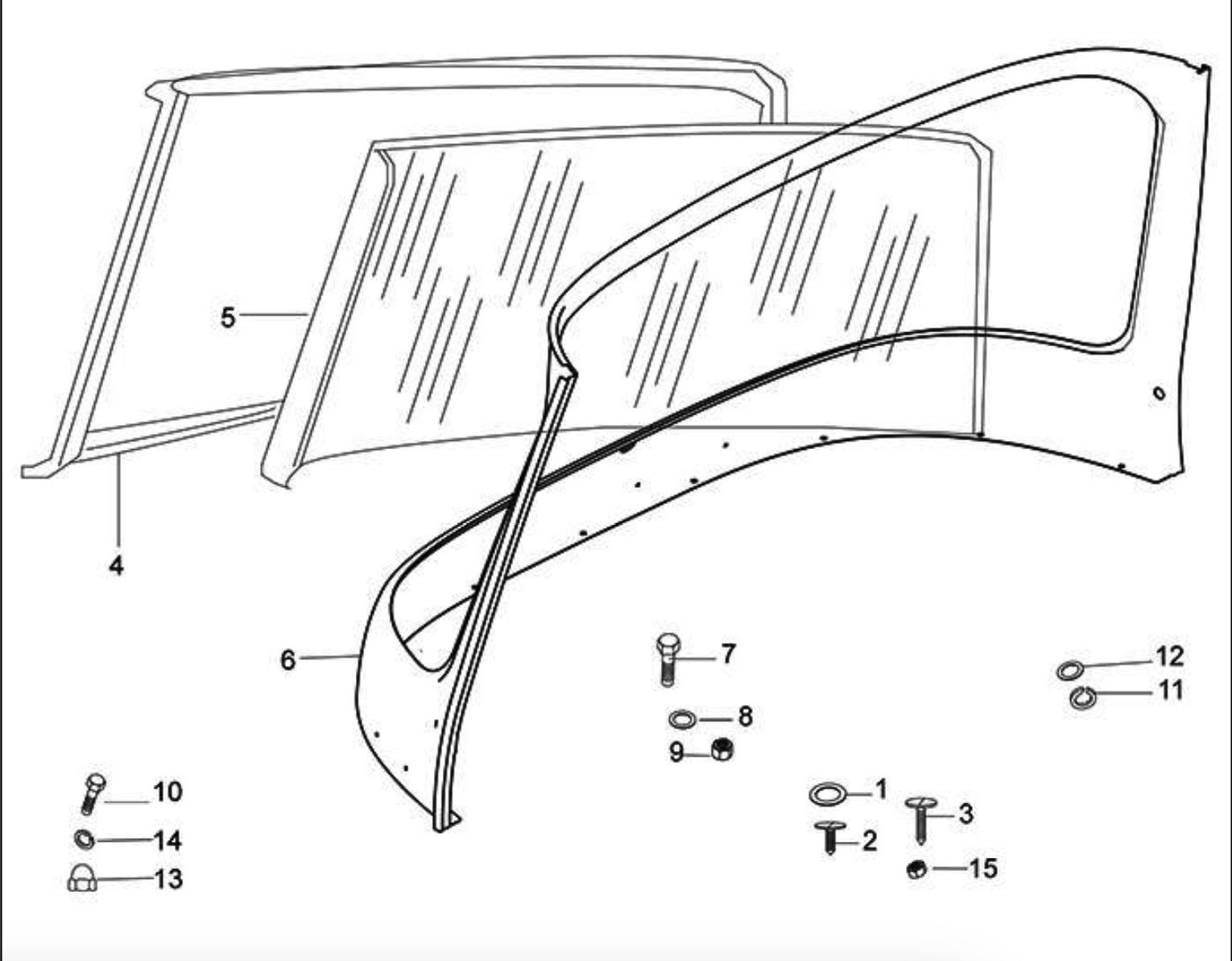 5
4
6
7
8
9
12
11
10
14
13
1
2
3
15