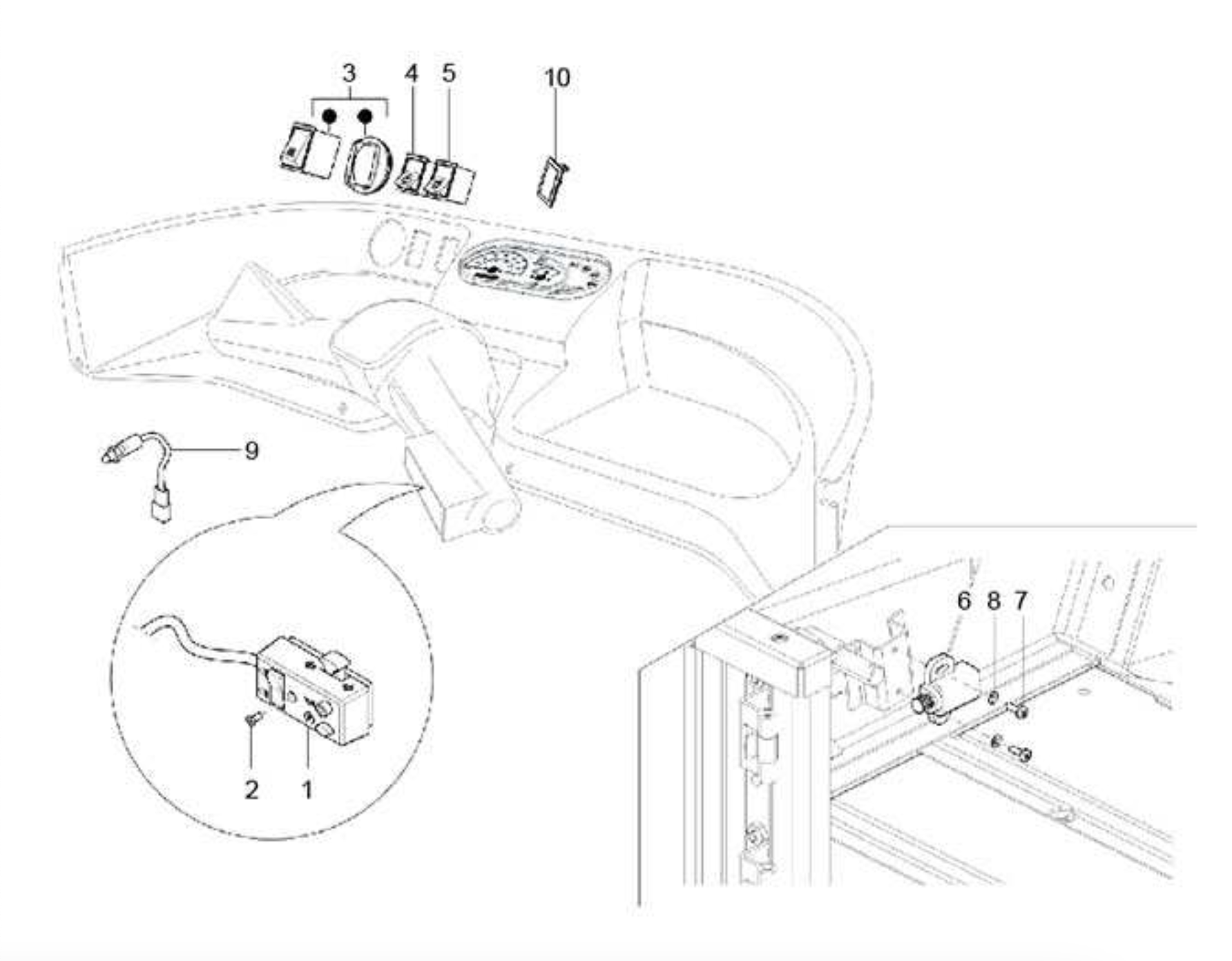 3
4
5
10
9
6
8
7
2
1