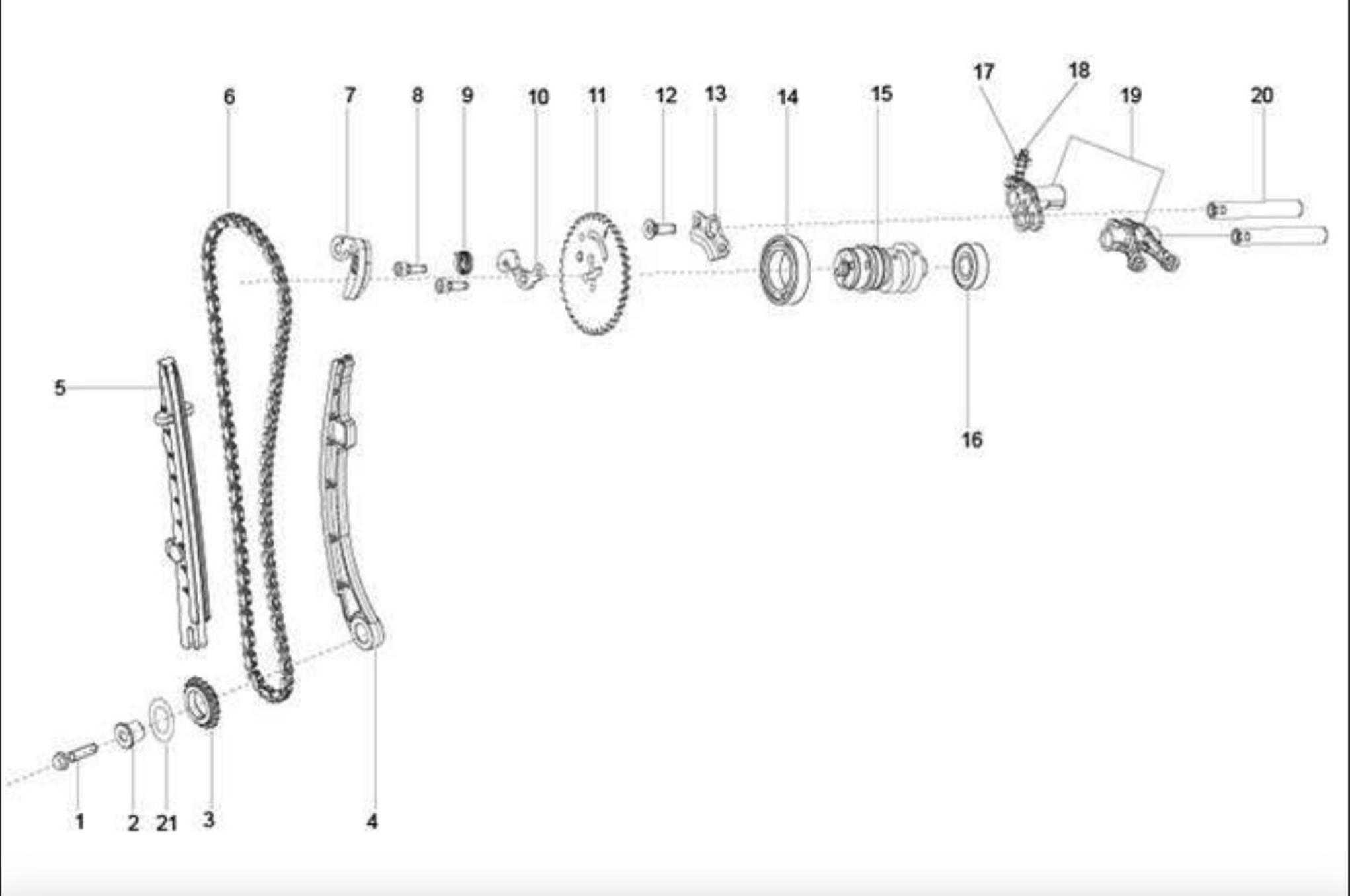 6
7
8
9
10
11
12
13
14
15
17
18
19
20
5
16
1
2
21
3
4