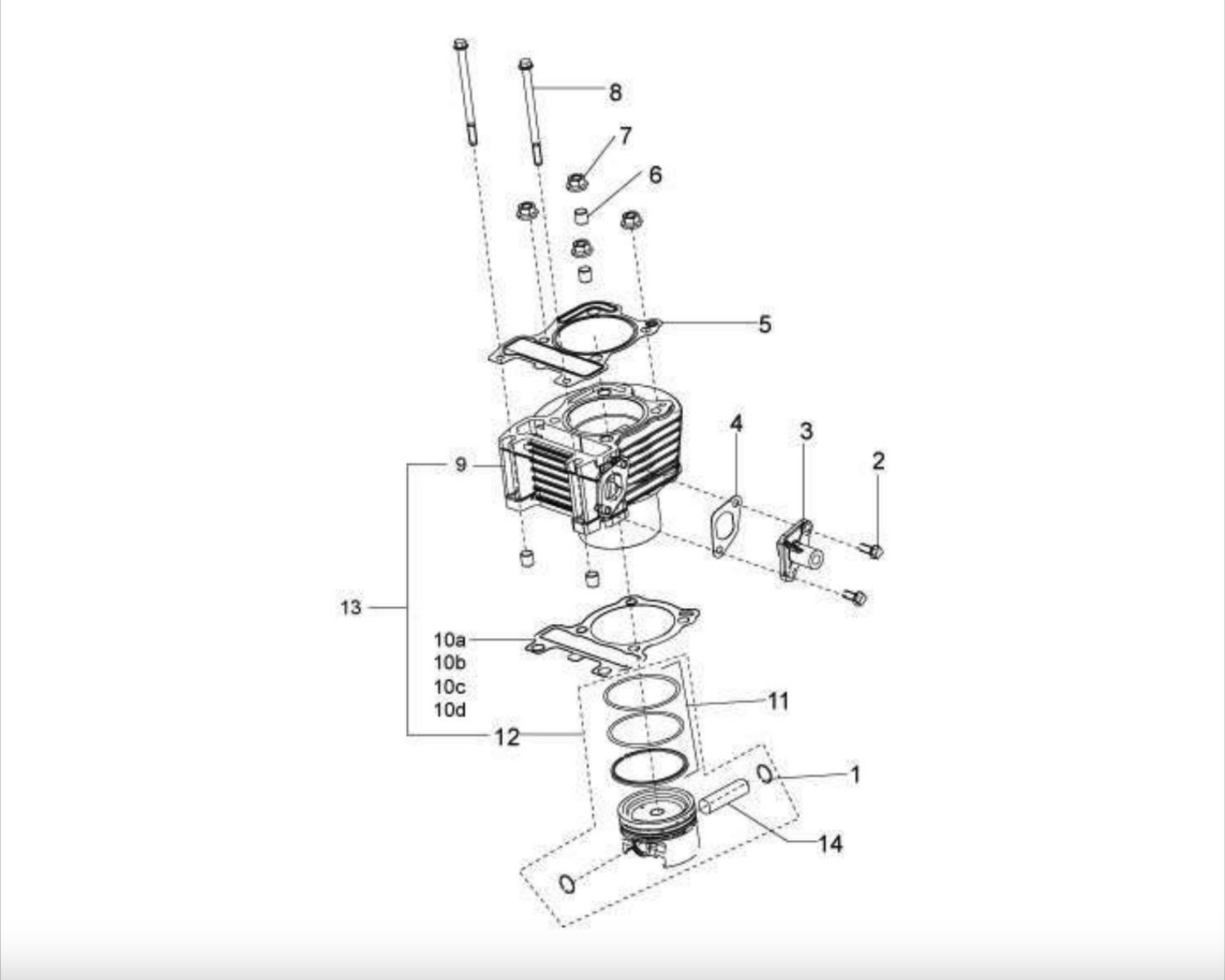 8
7
6
5
4
3
2
9
13
10a
10b
10c
10d
11
12
1
14