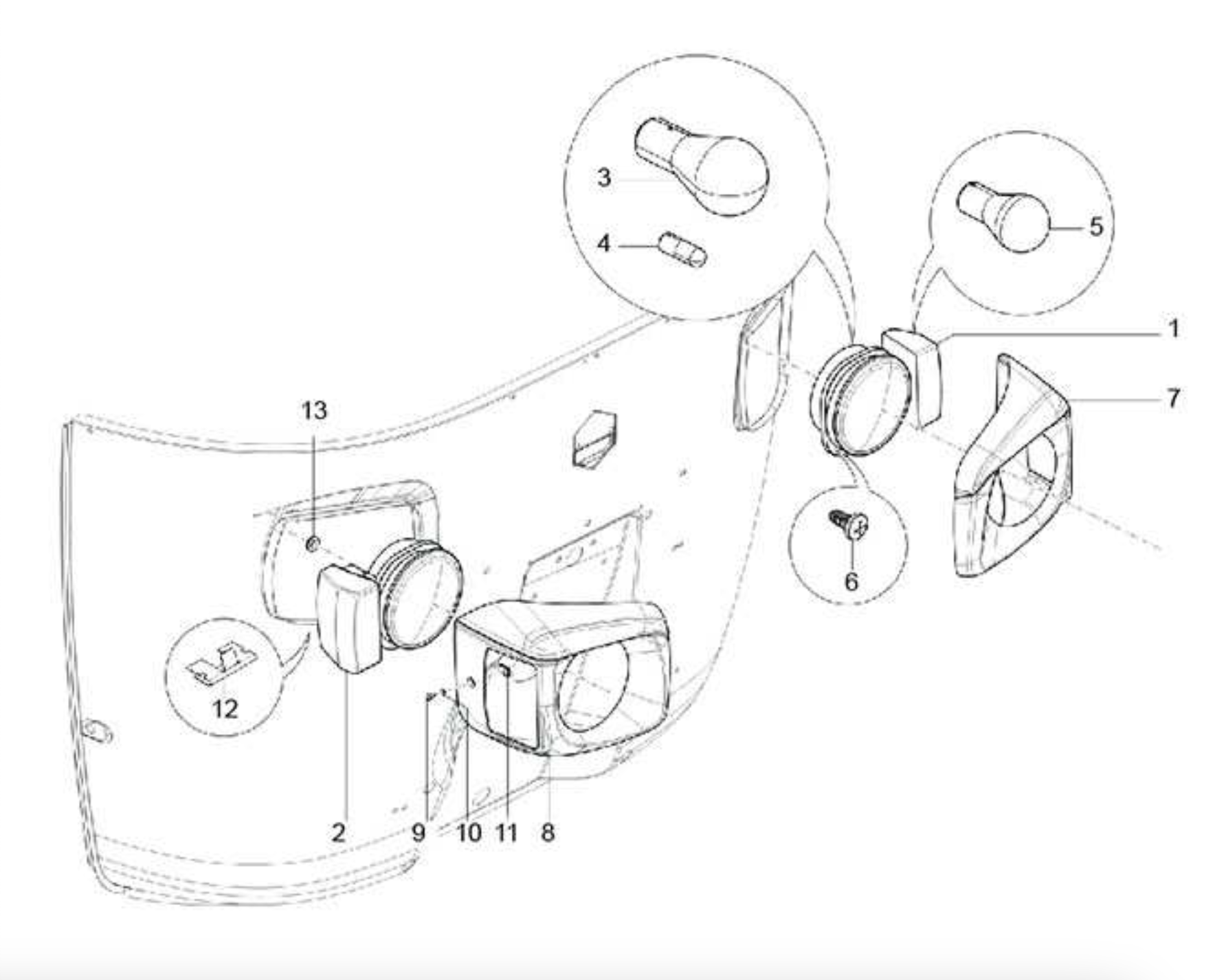 3
4
5
1
7
13
6
12
2
9
10
11
8