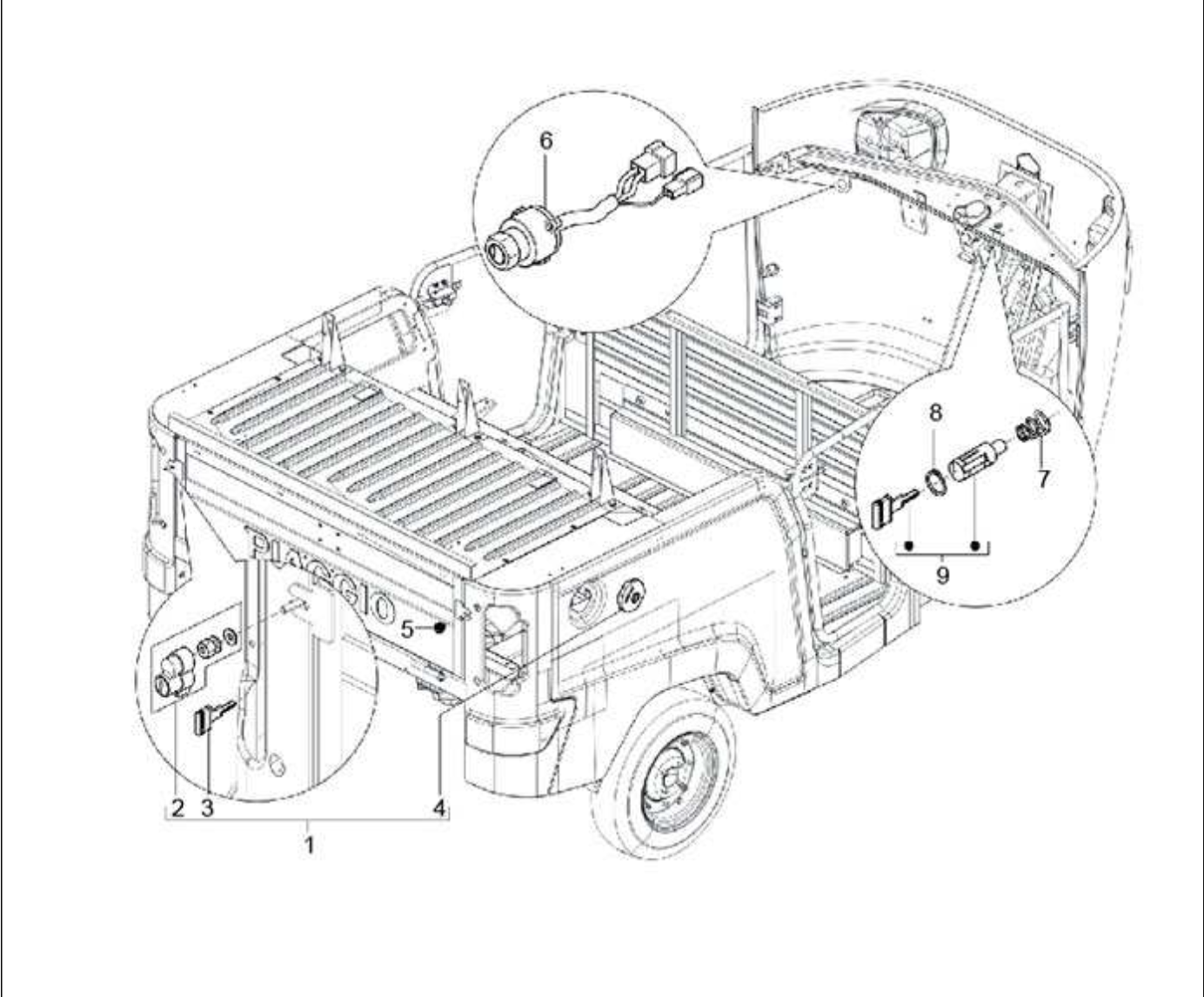 6

8

7

9

PIAGGIO

5

2 3

4

1